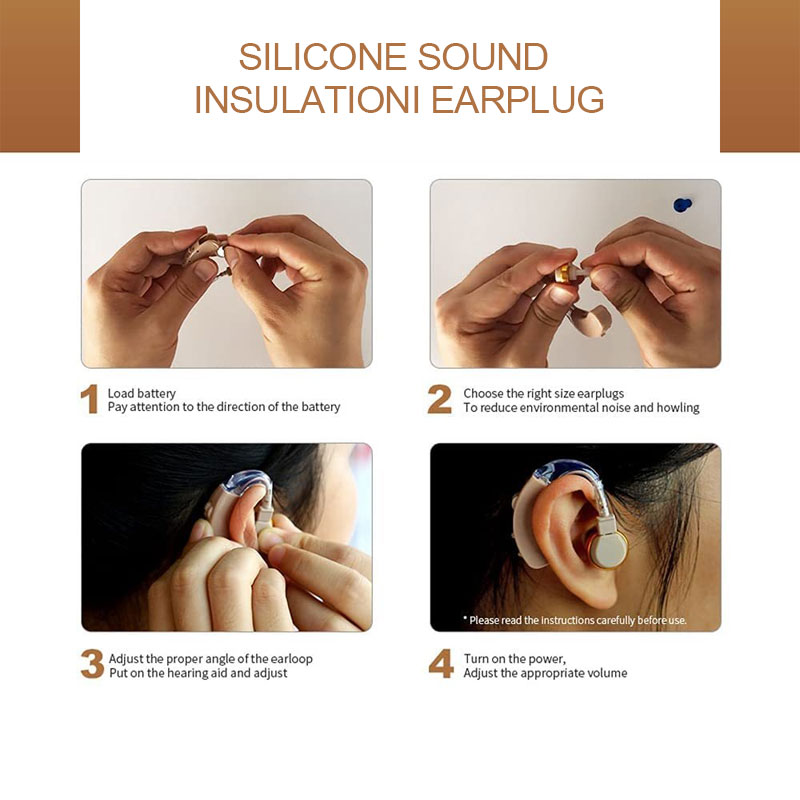 SILICONE SOUND INSULATIONI EARPLUG

1 Load battery
Pay attention to the direction of the battery

2 Choose the right size earplugs
To reduce environmental noise and howling

* Please read the instructions carefully before use.

3 Adjust the proper angle of the earloop
Put on the hearing aid and adjust

4 Turn on the power,
Adjust the appropriate volume