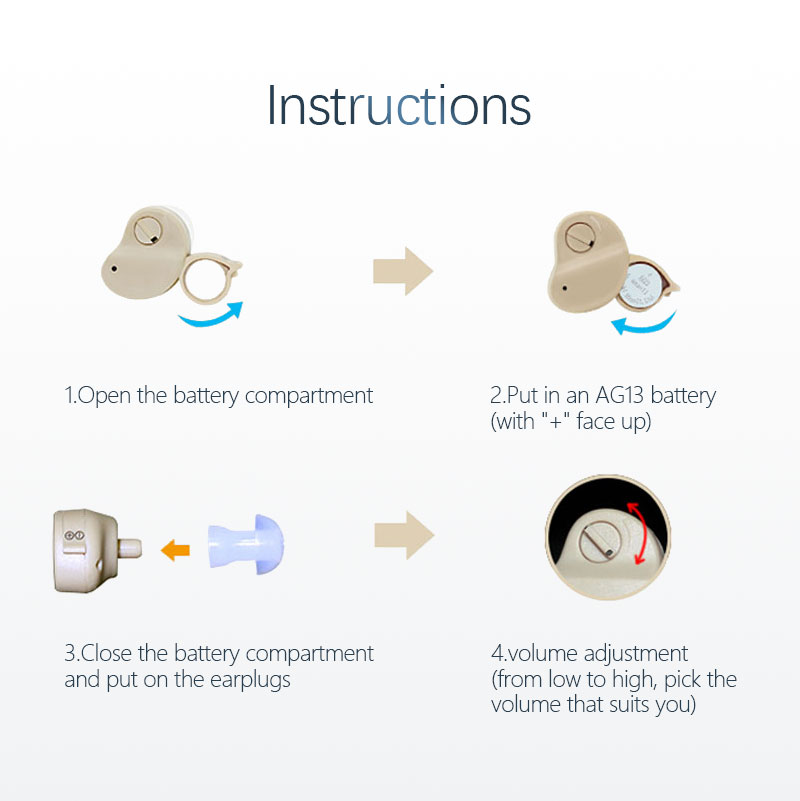 Instructions

1.Open the battery compartment

2.Put in an AG13 battery (with "+" face up)

3.Close the battery compartment and put on the earplugs

4.volume adjustment (from low to high, pick the volume that suits you)